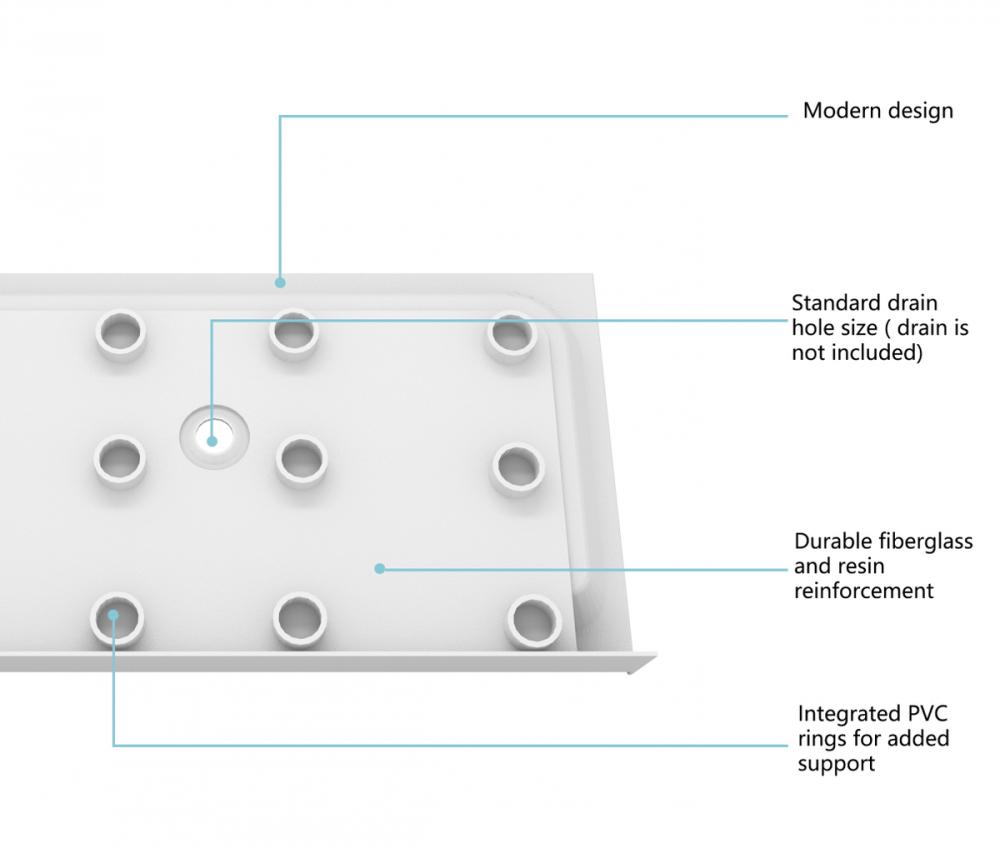 Modern design

Standard drain hole size ( drain is not included)

Durable fiberglass and resin reinforcement

Integrated PVC rings for added support