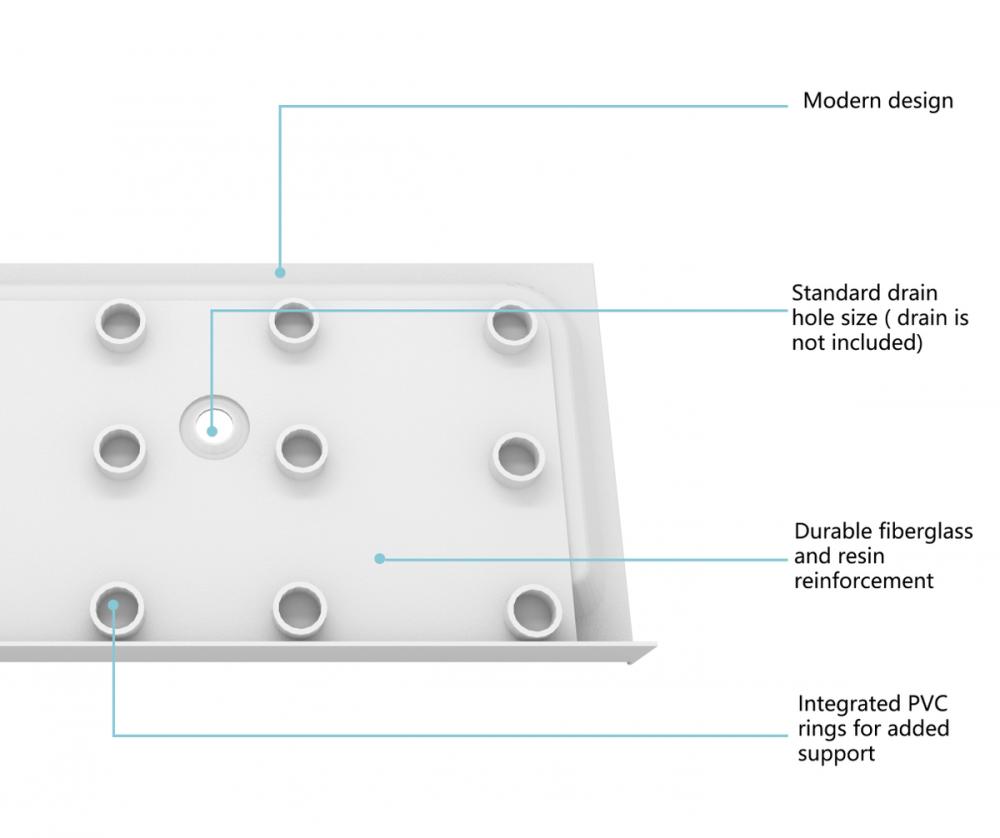 Modern design

Standard drain hole size ( drain is not included)

Durable fiberglass and resin reinforcement

Integrated PVC rings for added support