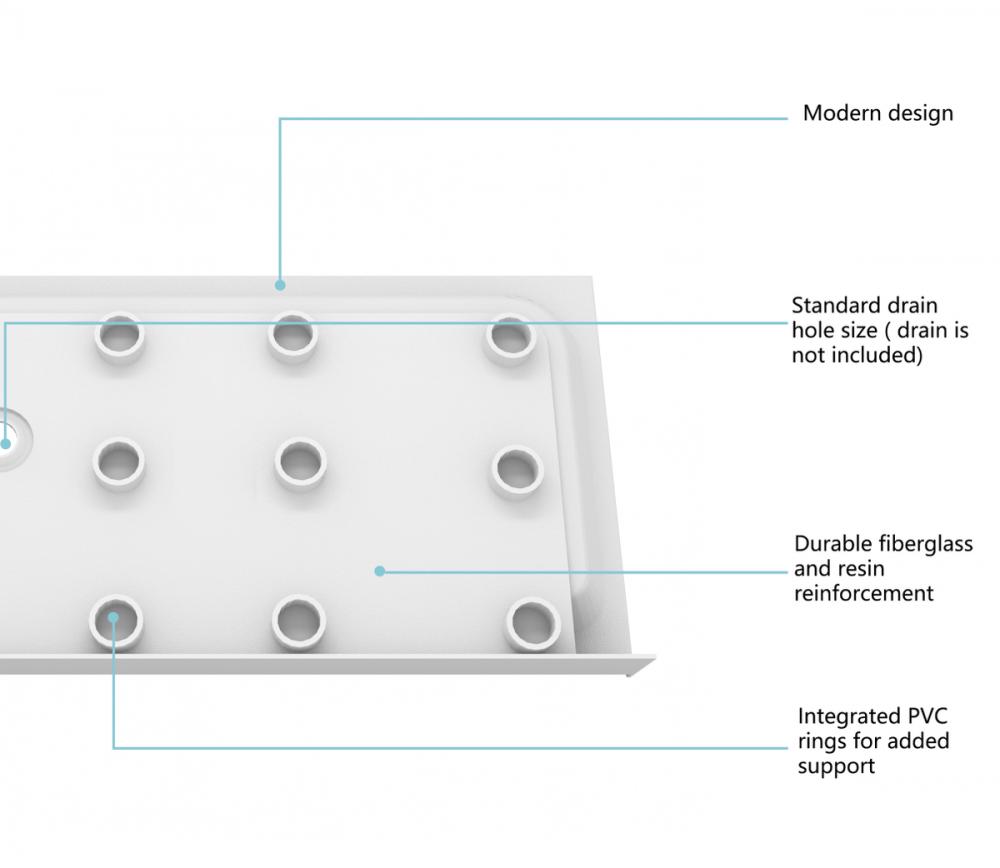 Modern design

Standard drain hole size ( drain is not included)

Durable fiberglass and resin reinforcement

Integrated PVC rings for added support