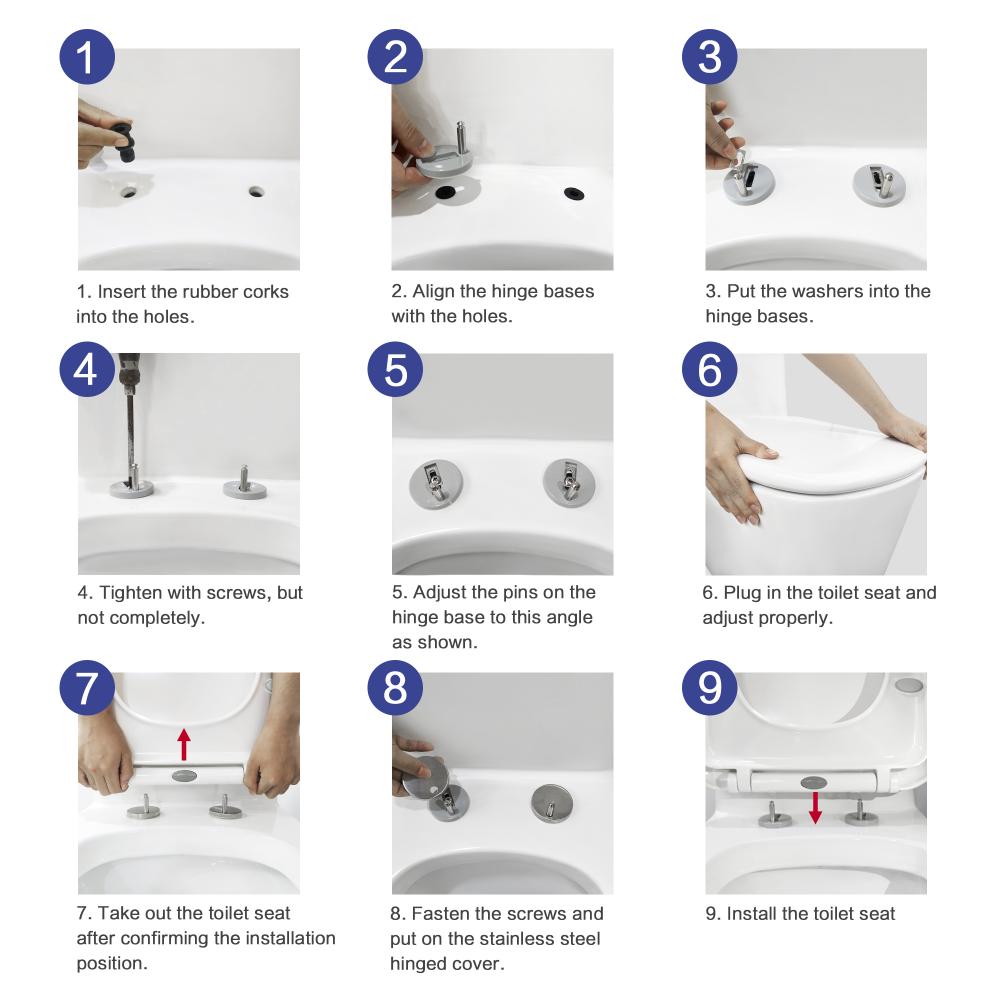 1

1. Insert the rubber corks into the holes.

2

2. Align the hinge bases with the holes.

3

3. Put the washers into the hinge bases.

4

4. Tighten with screws, but not completely.

5

5. Adjust the pins on the hinge base to this angle as shown.

6

6. Plug in the toilet seat and adjust properly.

7

7. Take out the toilet seat after confirming the installation position.

8

8. Fasten the screws and put on the stainless steel hinged cover.

9

9. Install the toilet seat