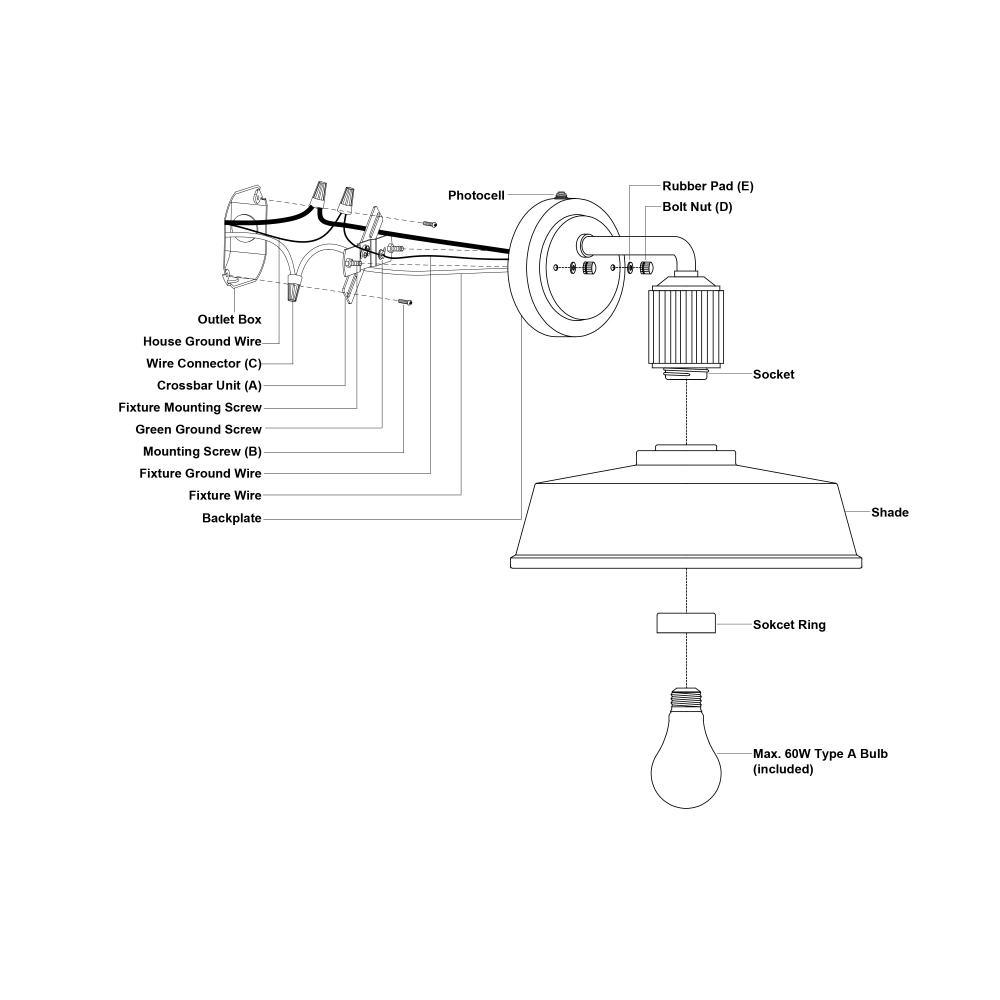 Photocell
Rubber Pad (E)
Bolt Nut (D)
Outlet Box
House Ground Wire
Wire Connector (C)
Crossbar Unit (A)
Fixture Mounting Screw
Green Ground Screw
Mounting Screw (B)
Fixture Ground Wire
Fixture Wire
Backplate
Socket
Shade
Sokcet Ring
Max. 60W Type A Bulb (included)