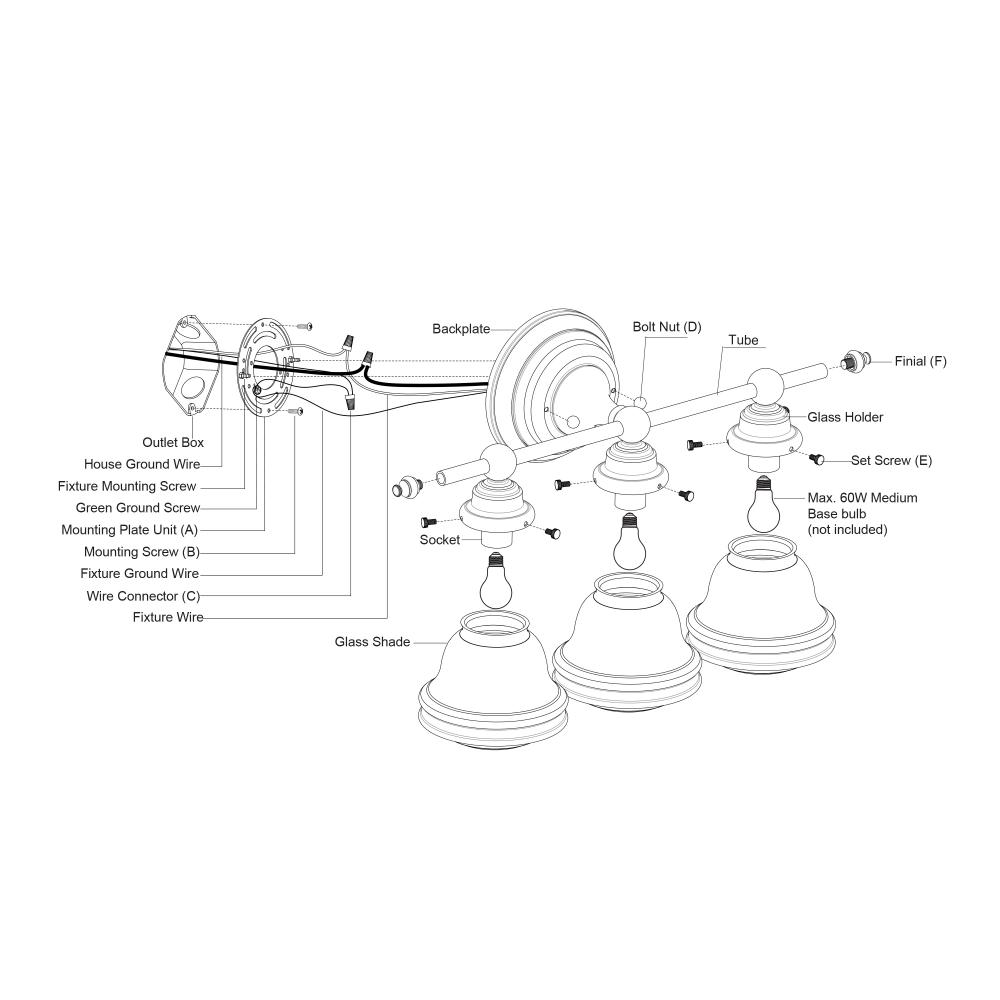 Backplate
Bolt Nut (D)
Tube
Finial (F)
Glass Holder
Set Screw (E)
Max. 60W Medium Base bulb (not included)
Outlet Box
House Ground Wire
Fixture Mounting Screw
Green Ground Screw
Mounting Plate Unit (A)
Mounting Screw (B)
Fixture Ground Wire
Wire Connector (C)
Fixture Wire
Socket
Glass Shade