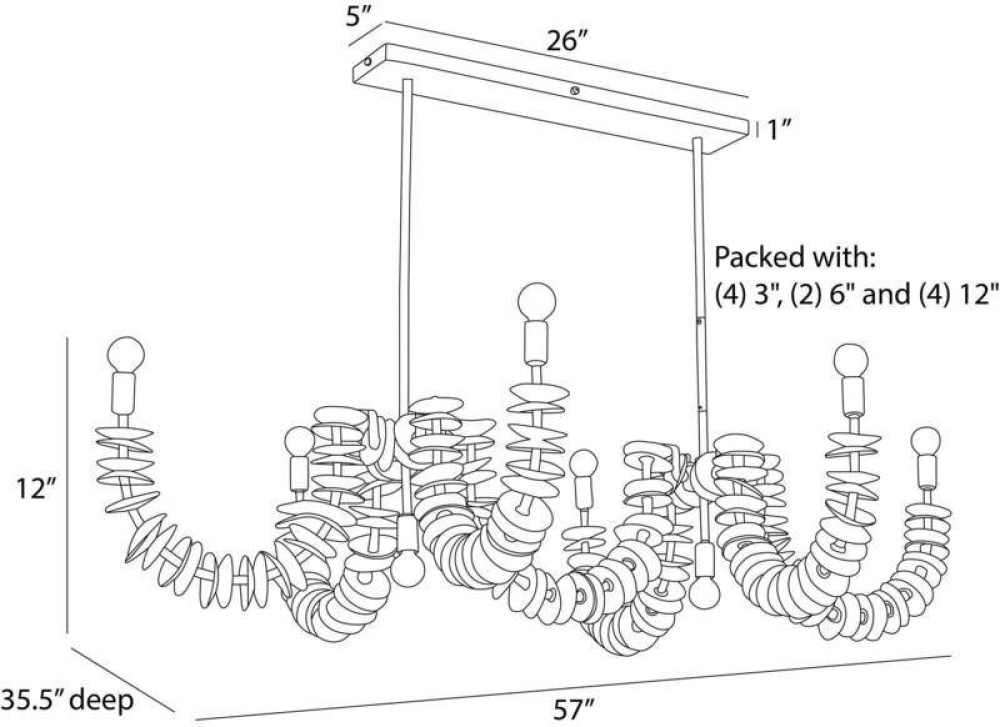 5″
26″
1″
Packed with:
(4) 3", (2) 6" and (4) 12"
12″
35.5″ deep
57″