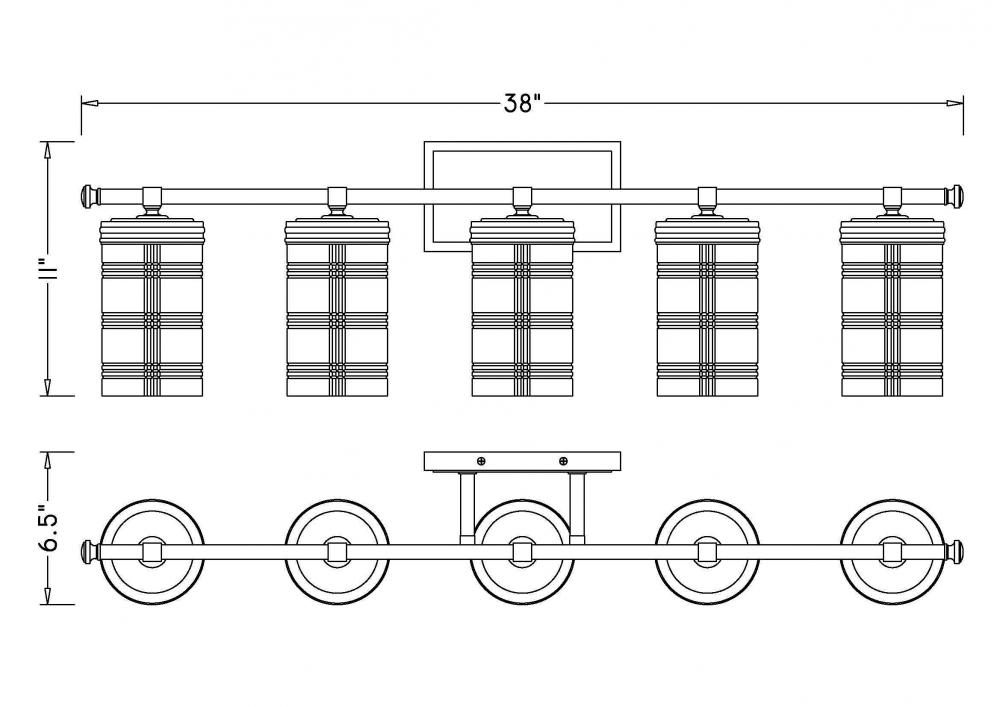 38"

11"

6.5"