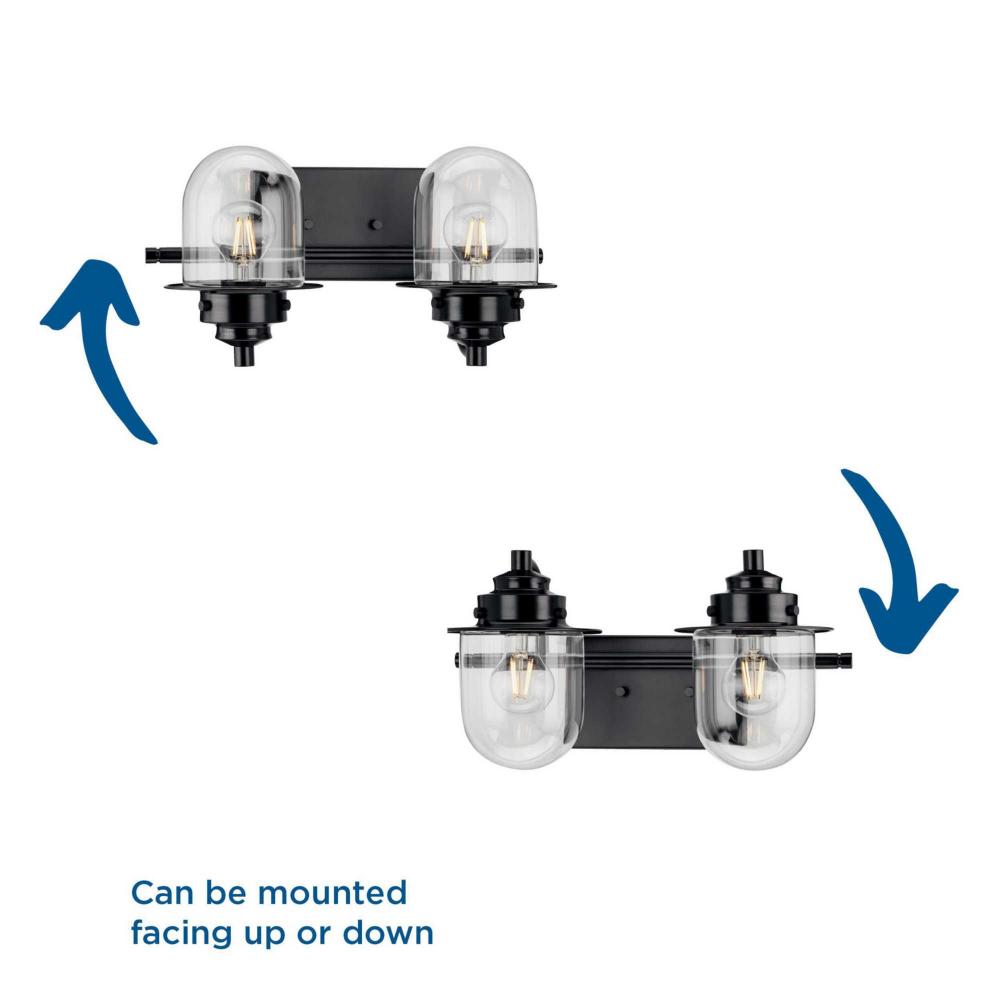 Can be mounted facing up or down