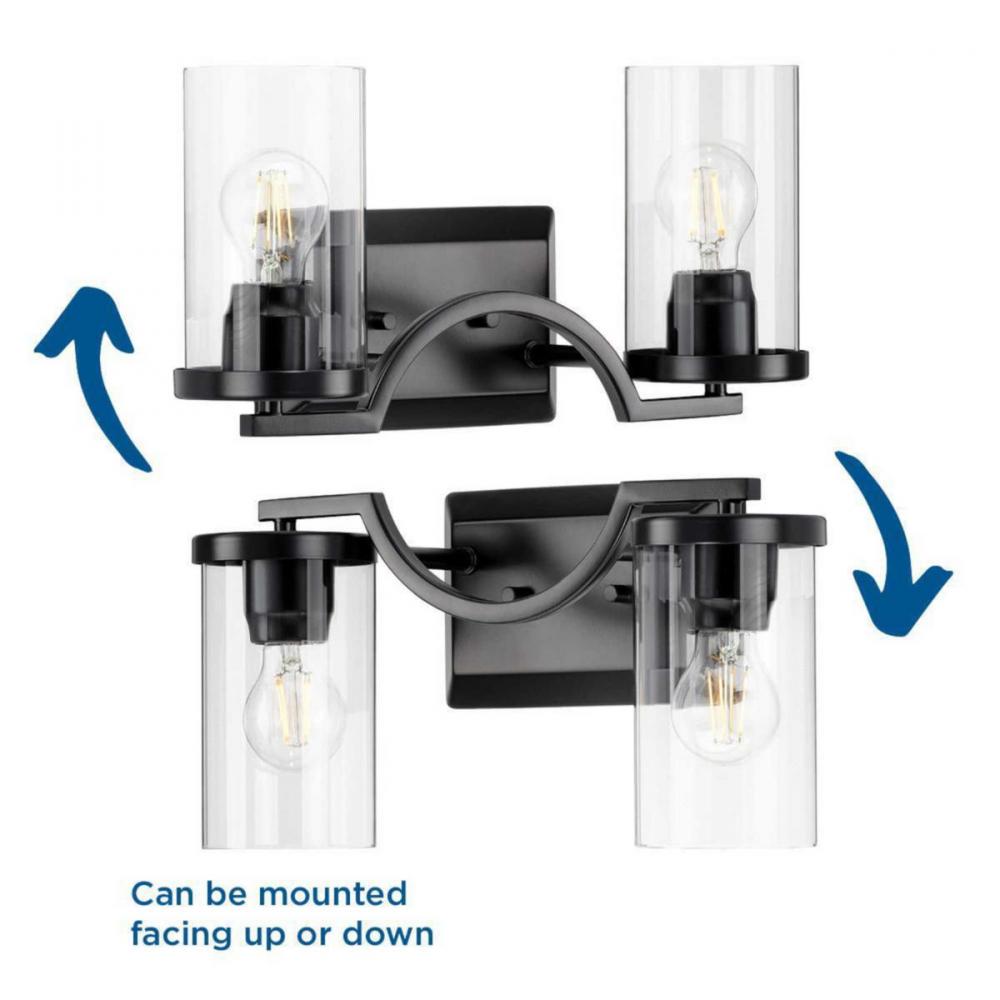 Can be mounted facing up or down