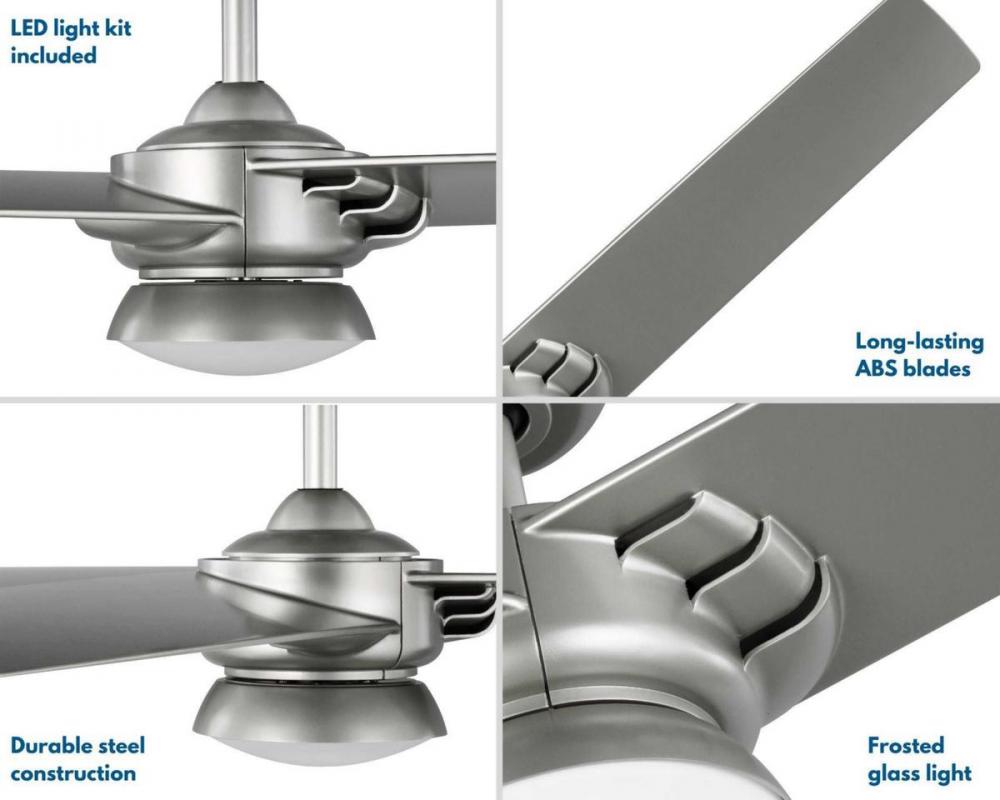 LED light kit included

Long-lasting ABS blades

Durable steel construction

Frosted glass light