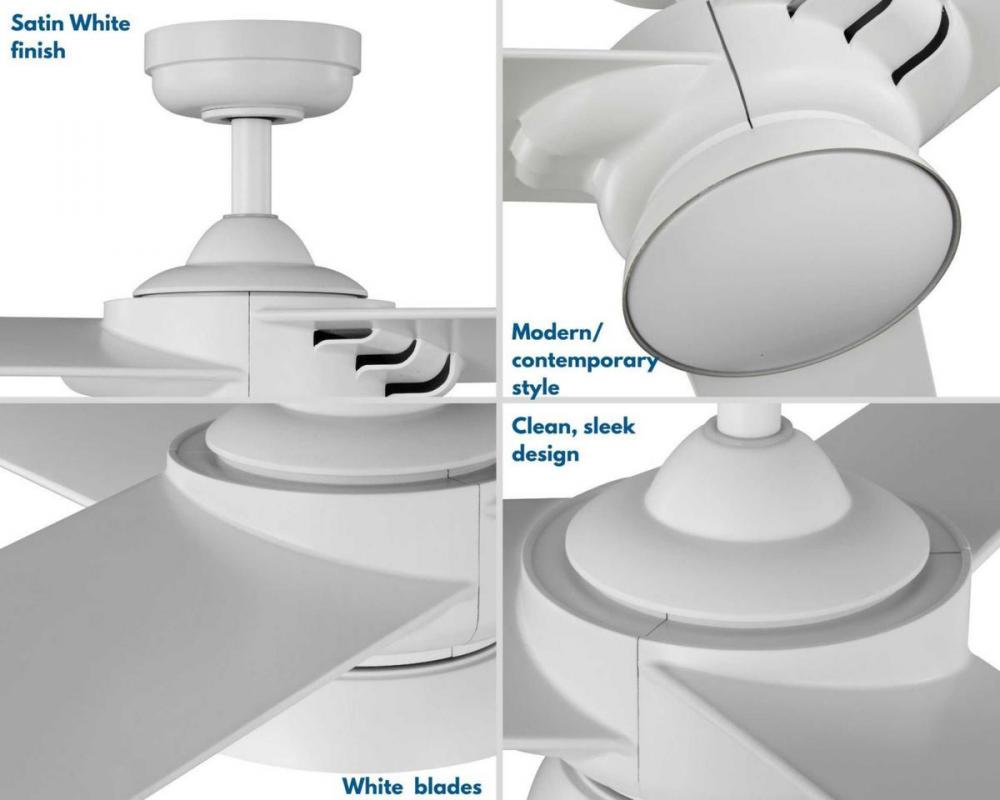 Satin White finish

Modern/ contemporary style

Clean, sleek design

White blades